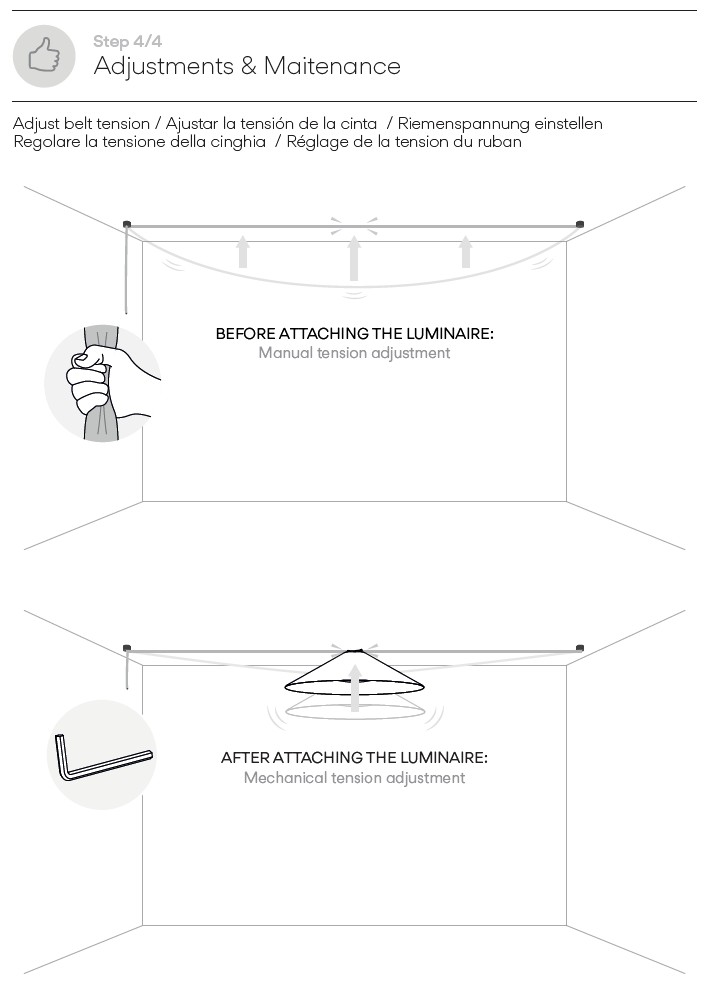 Step 4/4
Adjustments & Maitenance

Adjust belt tension / Ajustar la tensión de la cinta / Riemenspannung einstellen
Regolare la tensione della cinghia / Réglage de la tension du ruban

BEFORE ATTACHING THE LUMINAIRE:
Manual tension adjustment

AFTER ATTACHING THE LUMINAIRE:
Mechanical tension adjustment